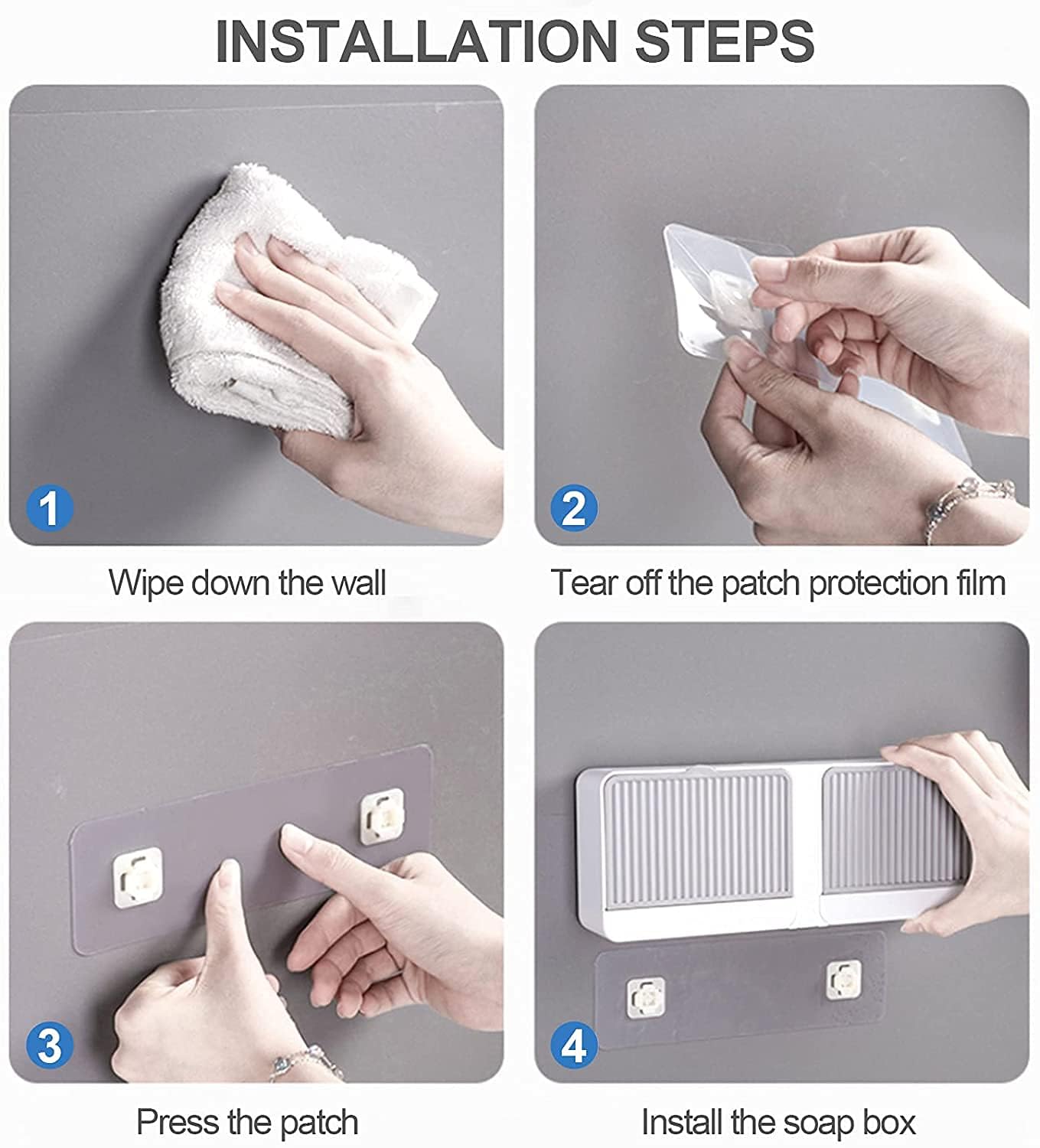 INSTALLATION STEPS

1

Wipe down the wall

2

Tear off the patch protection film

3

Press the patch

4

Install the soap box