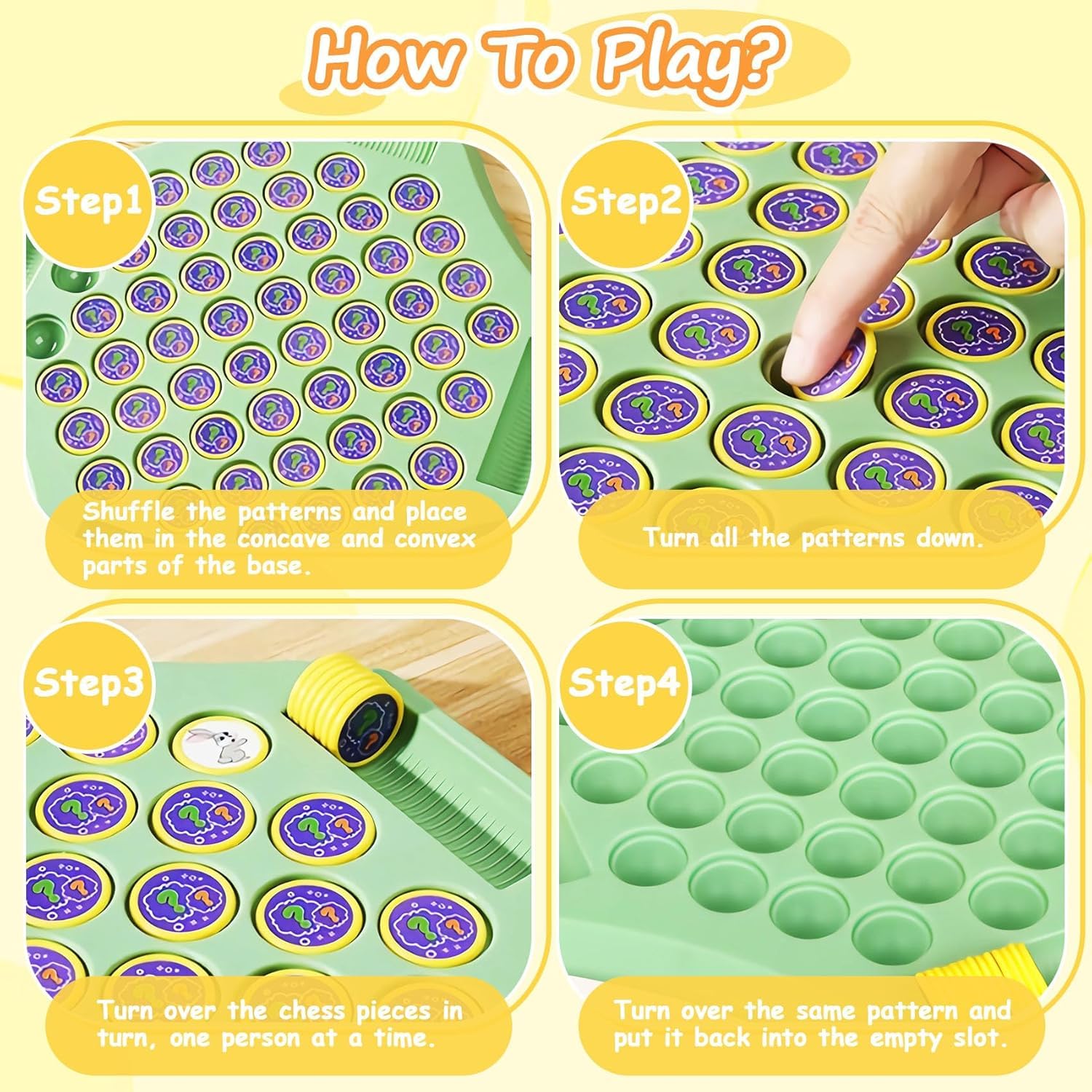 How To Play?

Step1

Shuffle the patterns and place them in the concave and convex parts of the base.

Step2

Turn all the patterns down.

Step3

Turn over the chess pieces in turn, one person at a time.

Step4

Turn over the same pattern and put it back into the empty slot.