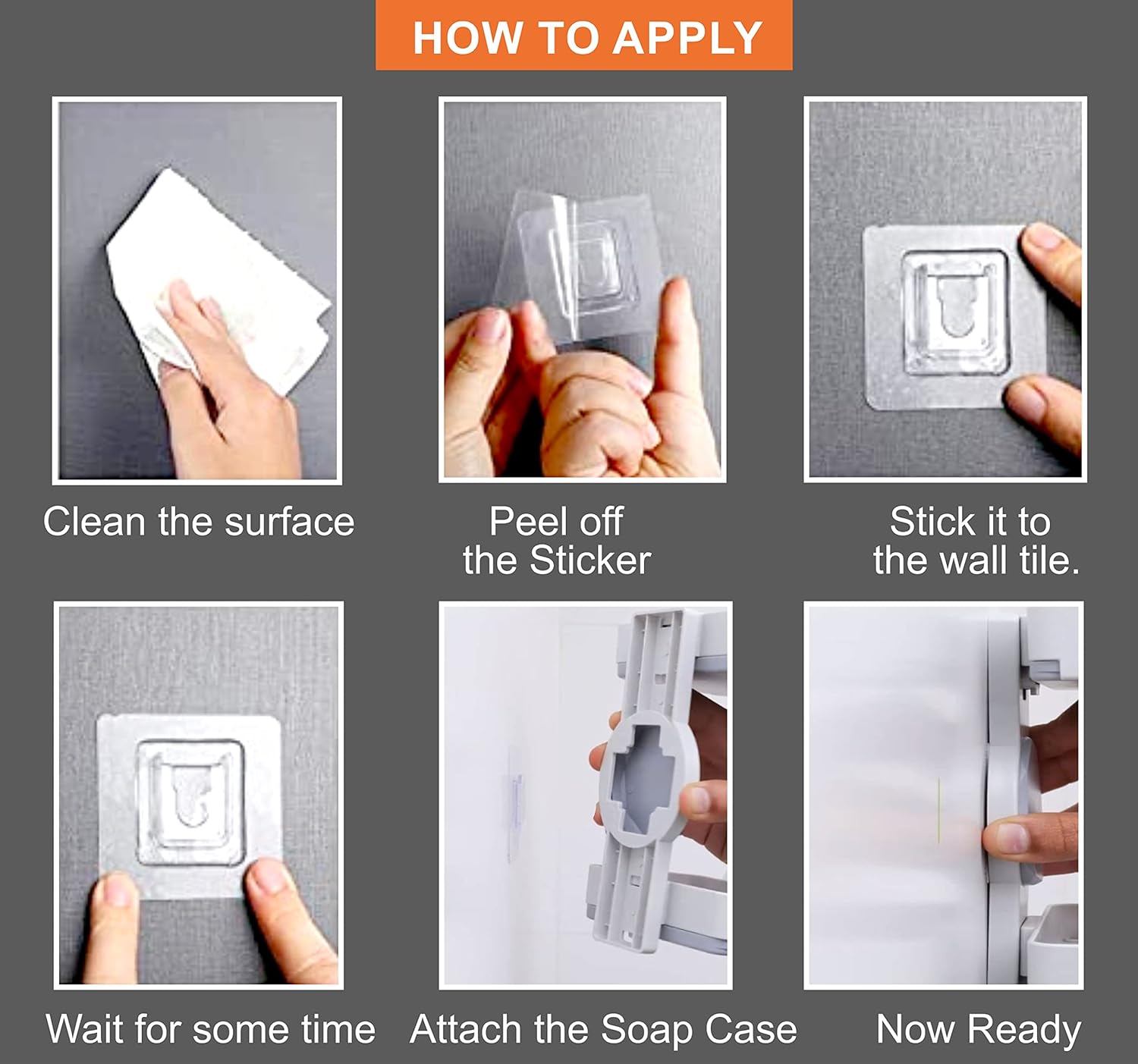 HOW TO APPLY

Clean the surface

Peel off the Sticker

Stick it to the wall tile.

Wait for some time

Attach the Soap Case

Now Ready