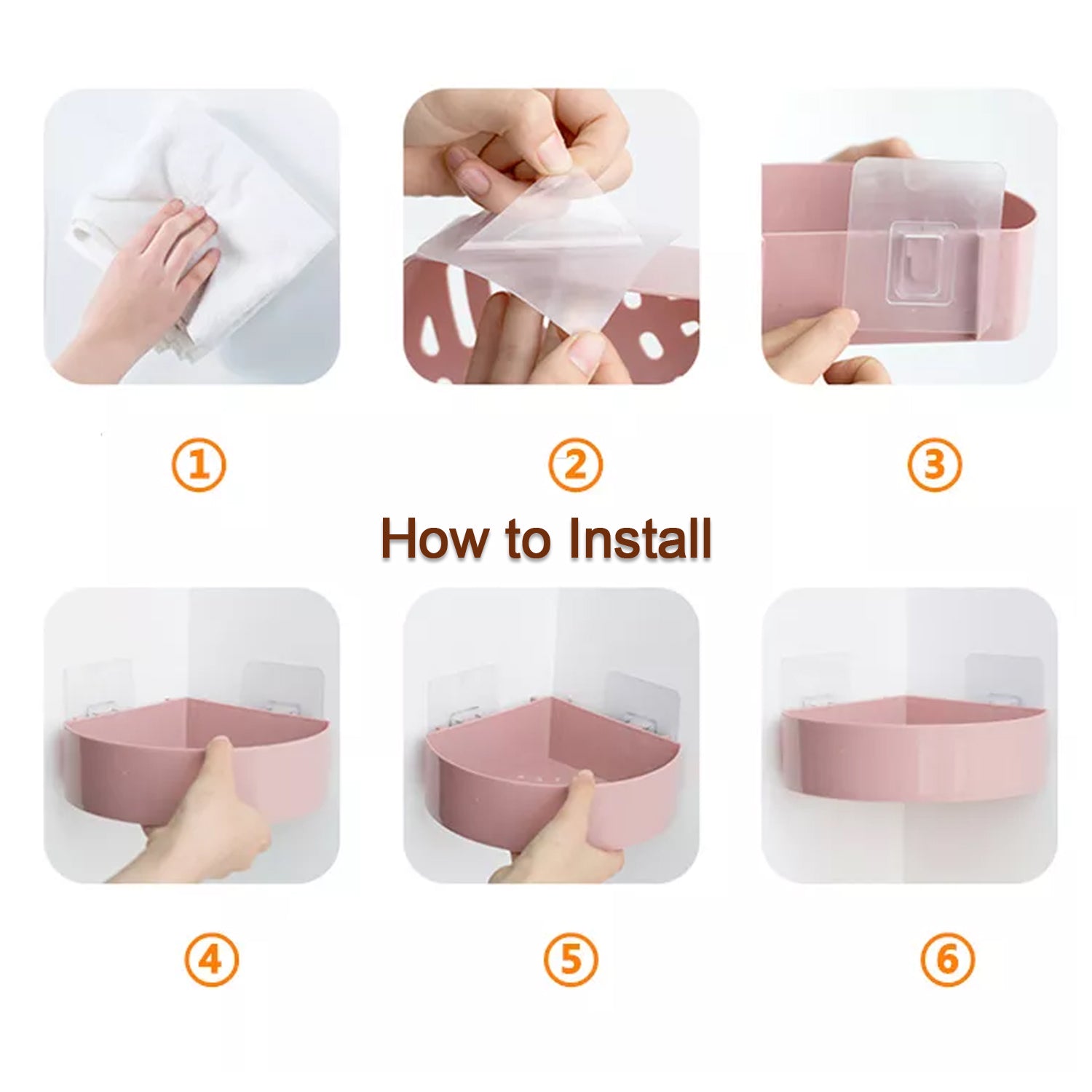 ①

②

③

How to Install

④

⑤

⑥