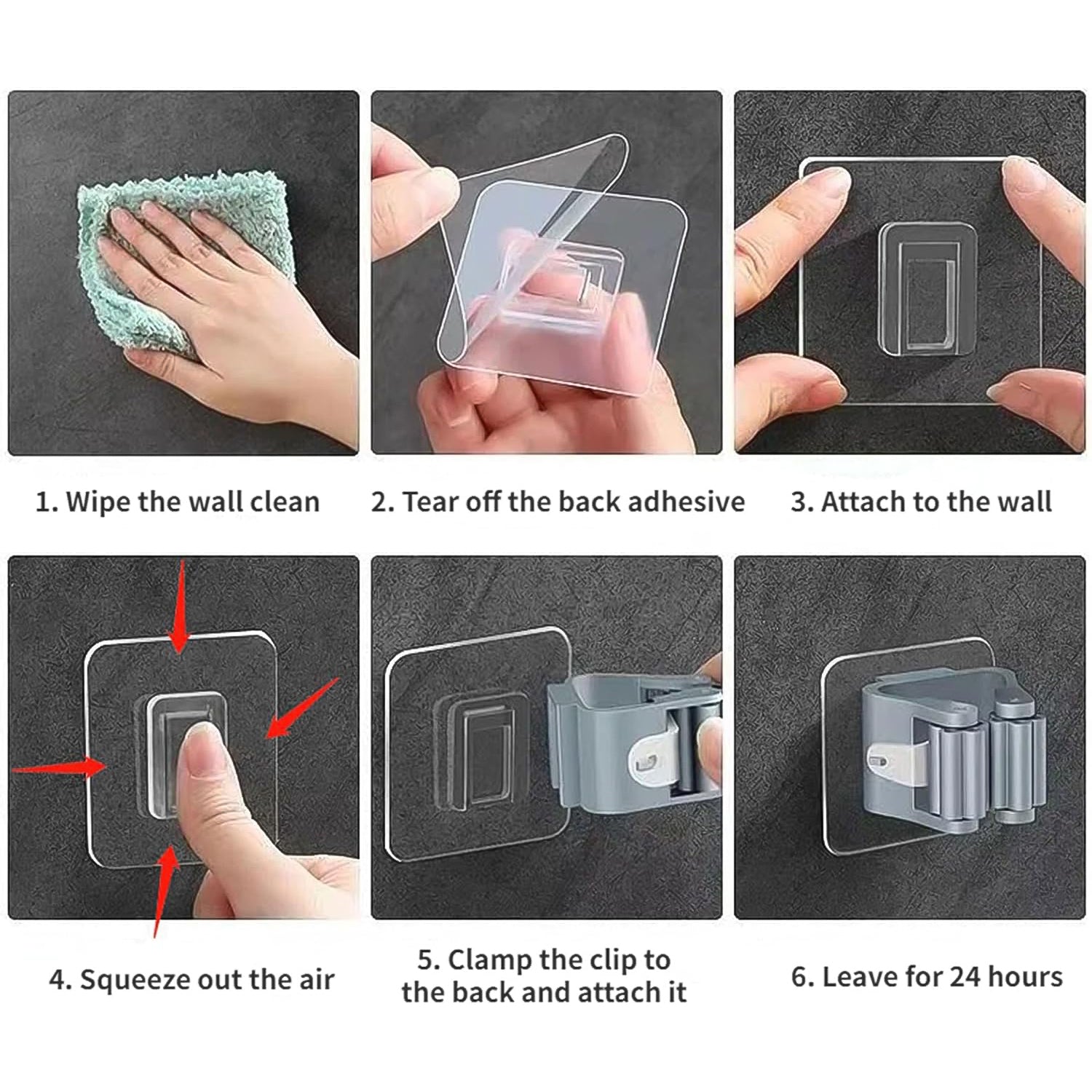 1. Wipe the wall clean

2. Tear off the back adhesive

3. Attach to the wall

4. Squeeze out the air

5. Clamp the clip to the back and attach it

6. Leave for 24 hours